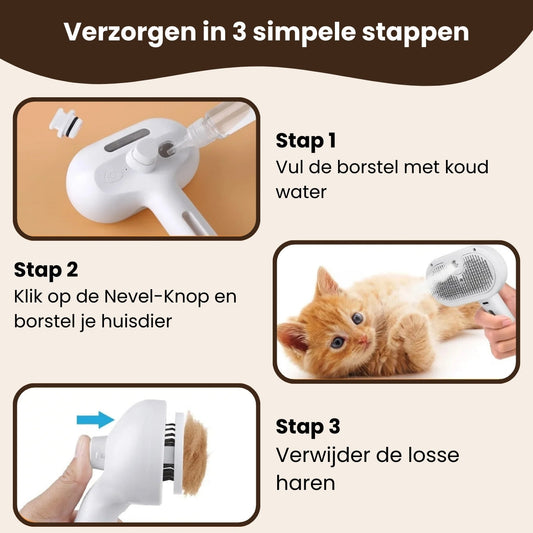 Verzorgen in 3 simpele stappen

Stap 1
Vul de borstel met koud water

Stap 2
Klik op de Nevel-Knop en borstel je huisdier

Stap 3
Verwijder de losse haren